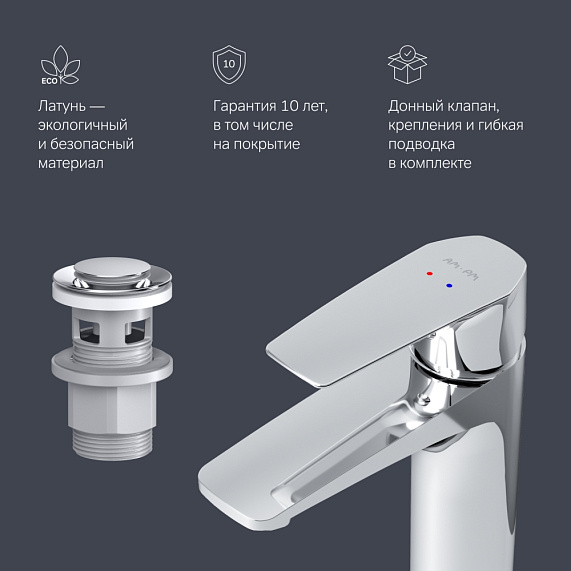 ECO

Латунь — экологичный и безопасный материал

10

Гарантия 10 лет, в том числе на покрытие

Донный клапан, крепления и гибкая подводка в комплекте

AM·PM