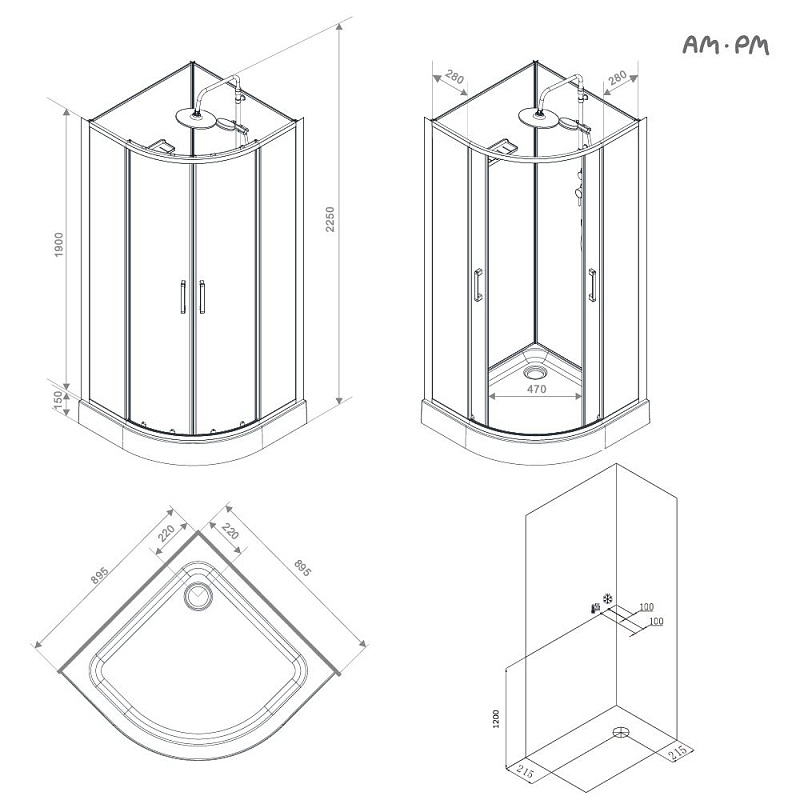 AM·PM

1900

150

2250

280

280

470

895

220

220

895

100

100

1200

215

215