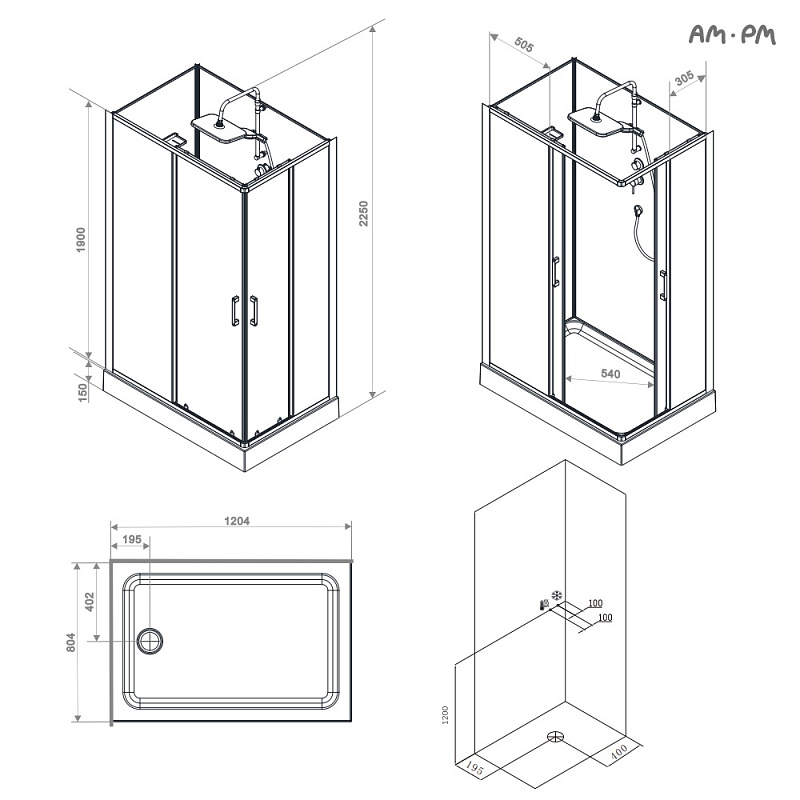 AM·PM

1900
150
2250

505
305
540

1204
195
402
804

100
100
1200
195
400