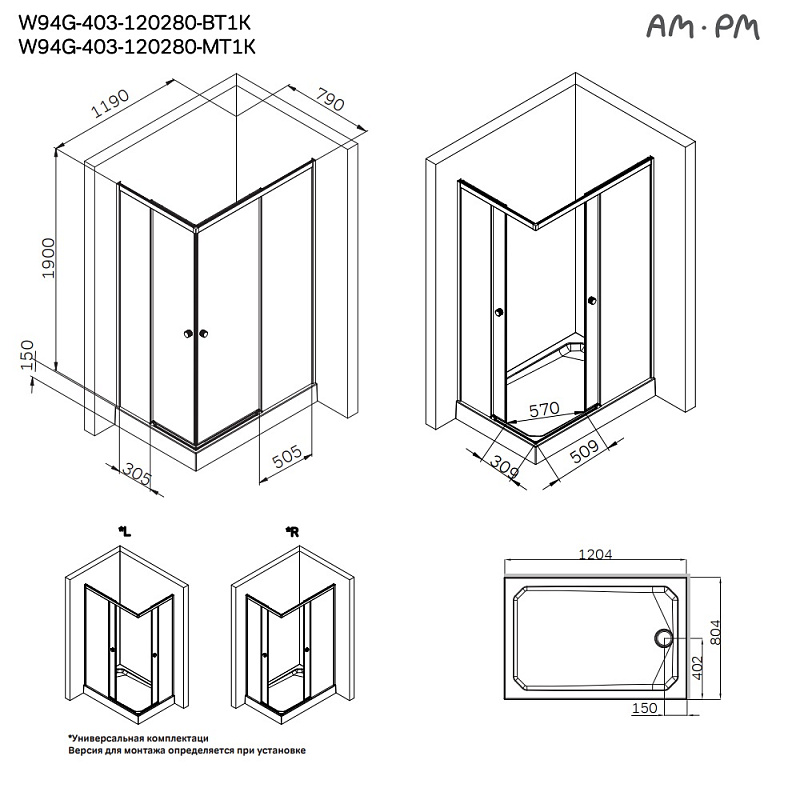 W94G-403-120280-BT1K
W94G-403-120280-MT1K

AM·PM

1190
790
1900
150
305
505

570
309
509

*L
*R

1204
804
402
150

*Универсальная комплектаци
Версия для монтажа определяется при установке